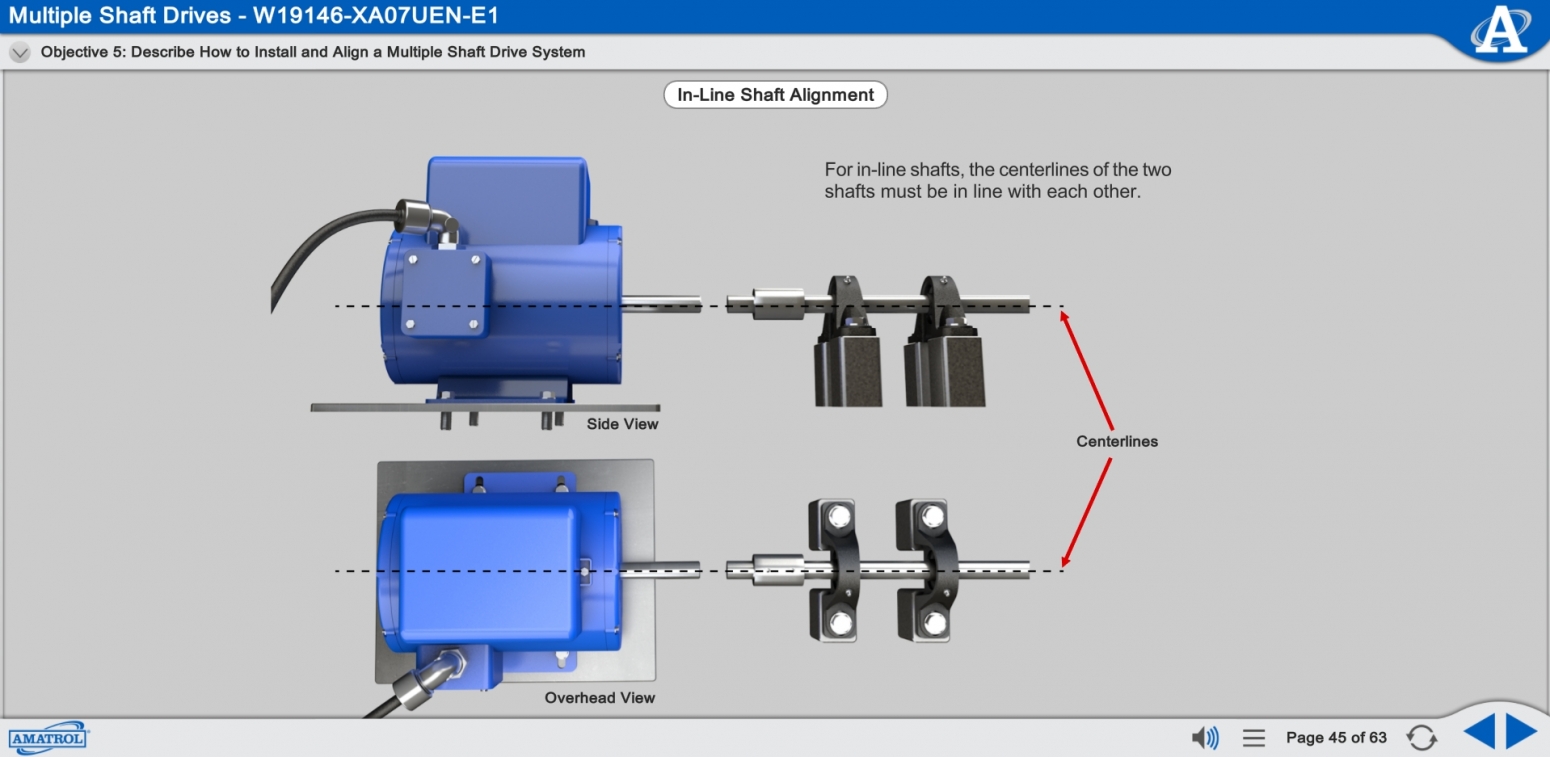 Multiple Shaft Drives - W19146-XA07UEN-E1

A

Objective 5: Describe How to Install and Align a Multiple Shaft Drive System

In-Line Shaft Alignment

For in-line shafts, the centerlines of the two shafts must be in line with each other.

Side View

Centerlines

Overhead View

AMATROL

Page 45 of 63