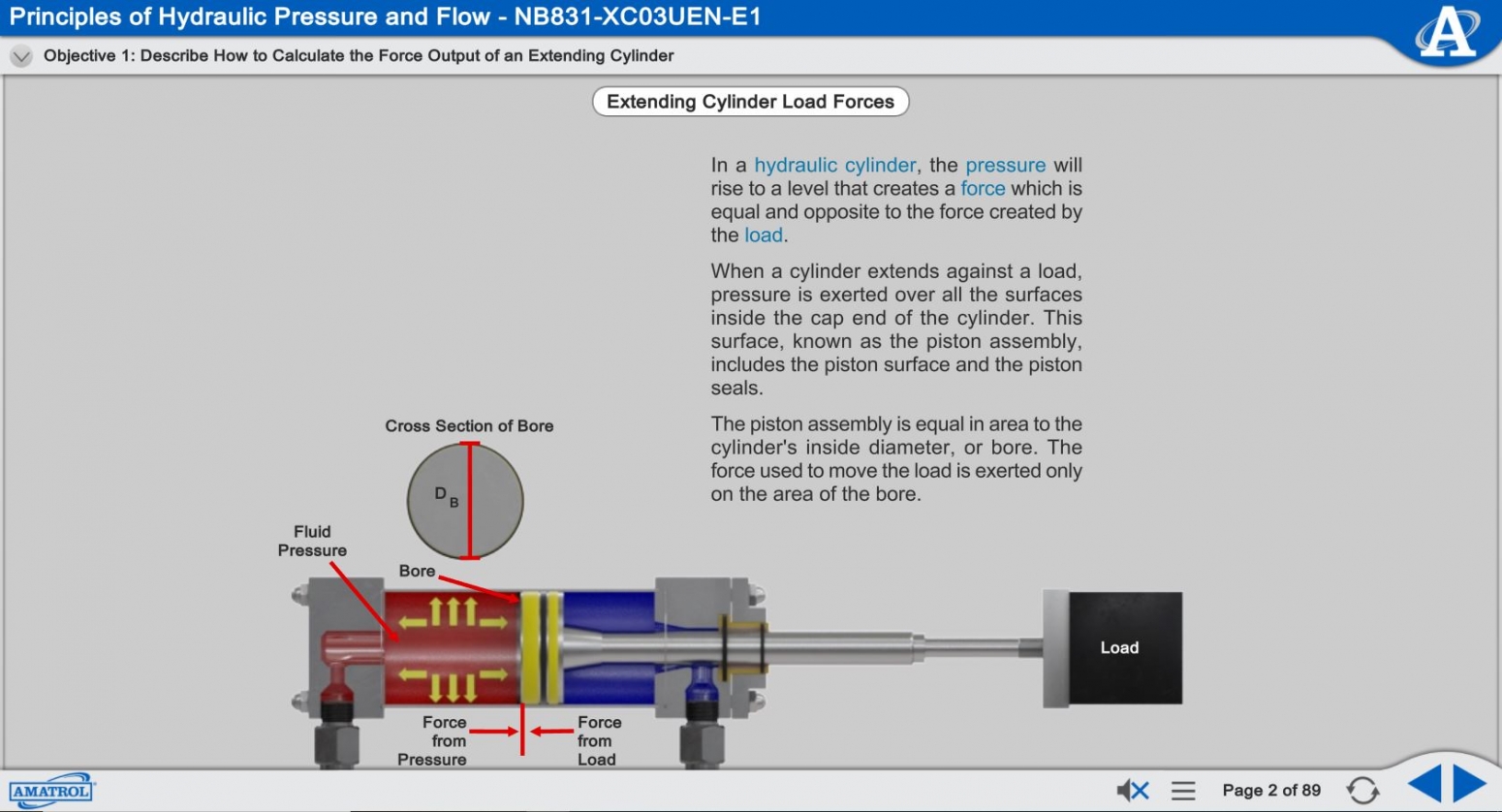 Principles of Hydraulic Pressure and Flow - NB831-XC03UEN-E1

A

Objective 1: Describe How to Calculate the Force Output of an Extending Cylinder

Extending Cylinder Load Forces

In a hydraulic cylinder, the pressure will rise to a level that creates a force which is equal and opposite to the force created by the load.

When a cylinder extends against a load, pressure is exerted over all the surfaces inside the cap end of the cylinder. This surface, known as the piston assembly, includes the piston surface and the piston seals.

The piston assembly is equal in area to the cylinder's inside diameter, or bore. The force used to move the load is exerted only on the area of the bore.

Cross Section of Bore

$D_B$

Fluid Pressure

Bore

Load

Force from Pressure

Force from Load

AMATROL

Page 2 of 89